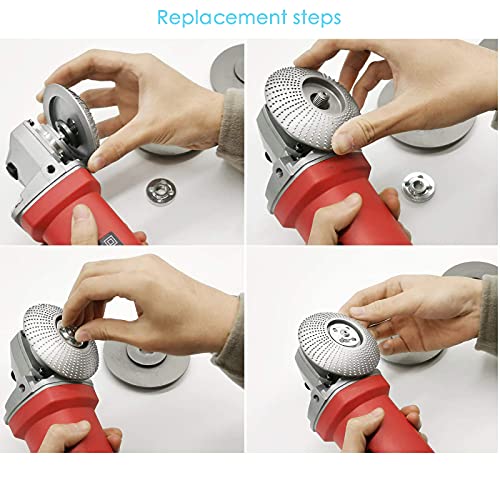 Replacement steps