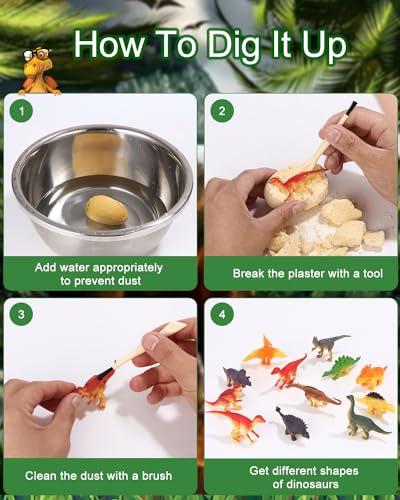 How To Dig It Up

1

Add water appropriately to prevent dust

2

Break the plaster with a tool

3

Clean the dust with a brush

4

Get different shapes of dinosaurs