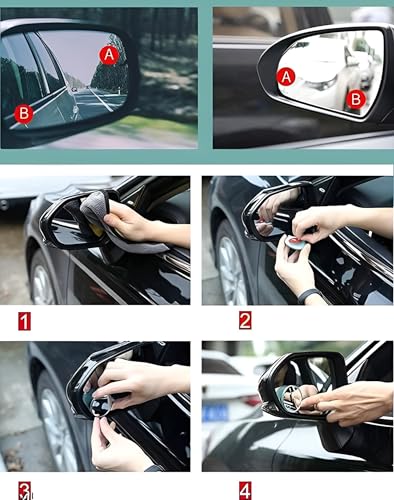 A
B
A
B
1
2
3
4