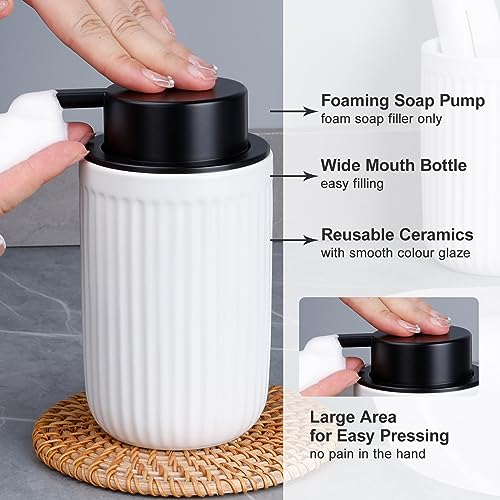 Foaming Soap Pump
foam soap filler only

Wide Mouth Bottle
easy filling

Reusable Ceramics
with smooth colour glaze

Large Area
for Easy Pressing
no pain in the hand