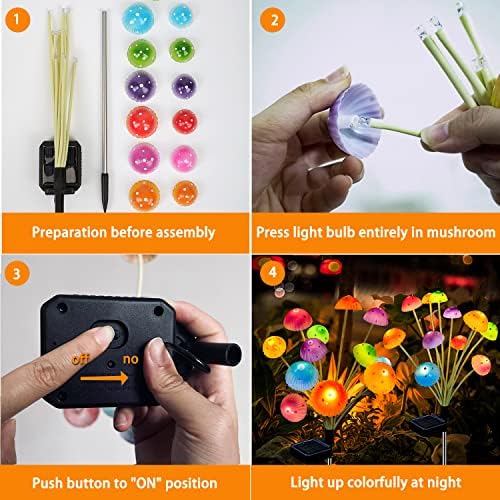 1

Preparation before assembly

2

Press light bulb entirely in mushroom

3

off no

Push button to "ON" position

4

Light up colorfully at night