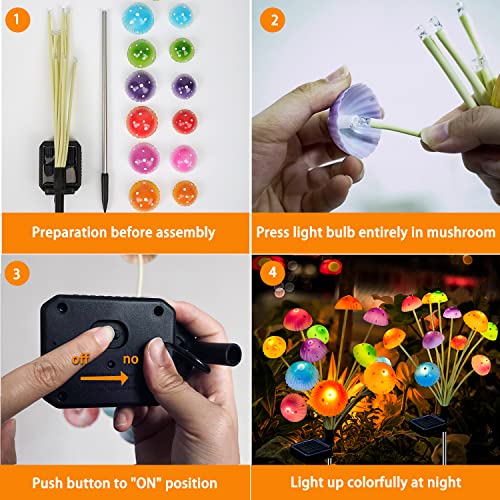 1

Preparation before assembly

2

Press light bulb entirely in mushroom

3

off no

Push button to "ON" position

4

Light up colorfully at night