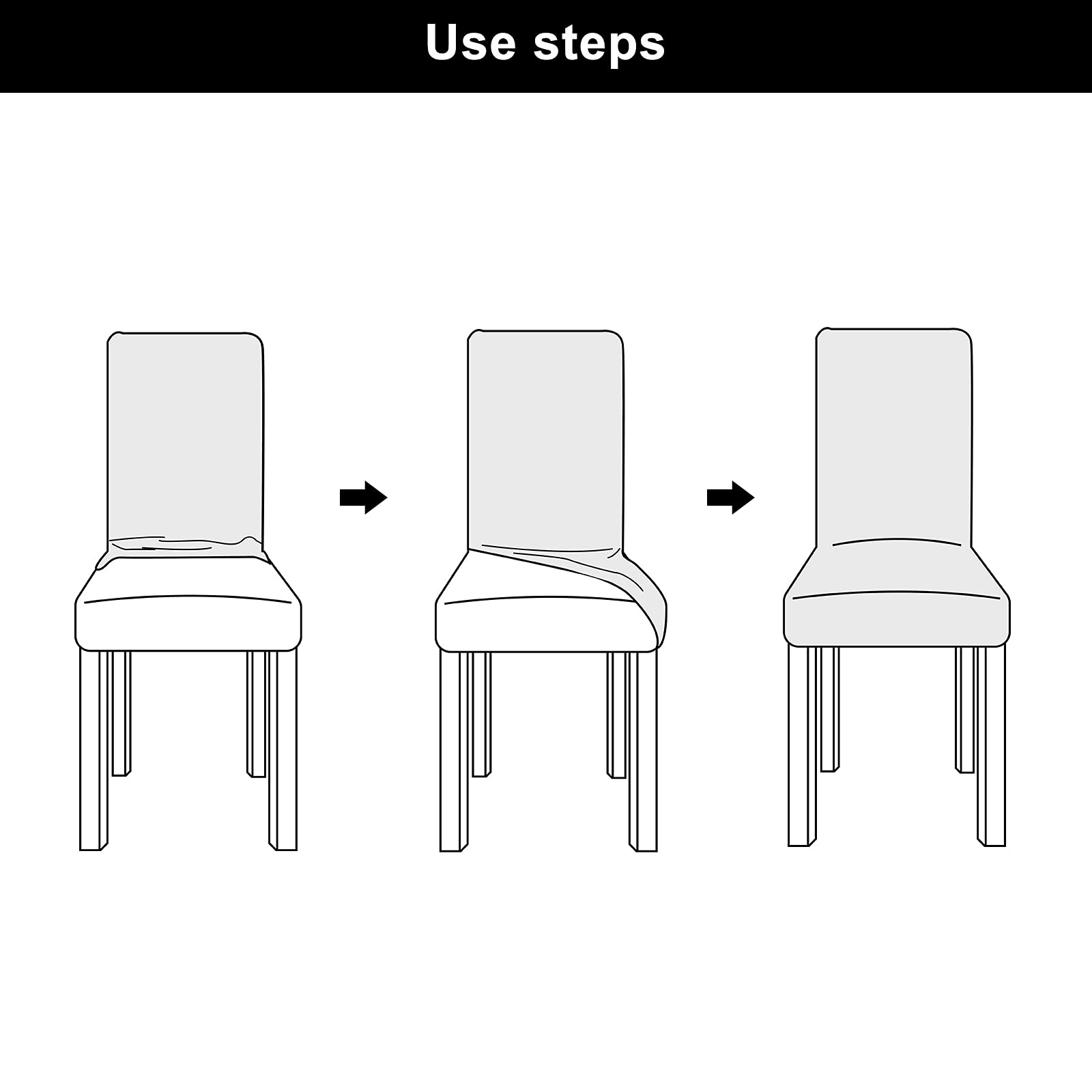 Use steps