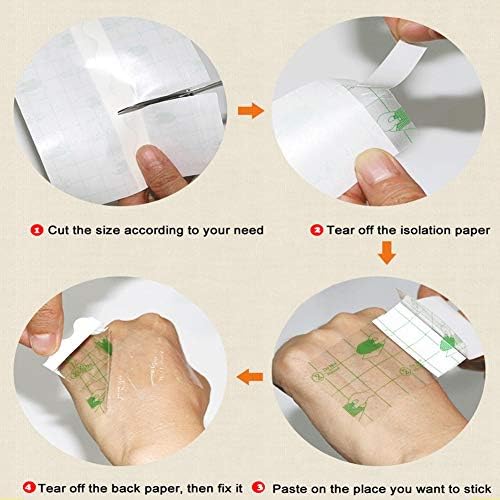 1 Cut the size according to your need

2 Tear off the isolation paper

4 Tear off the back paper, then fix it

3 Paste on the place you want to stick