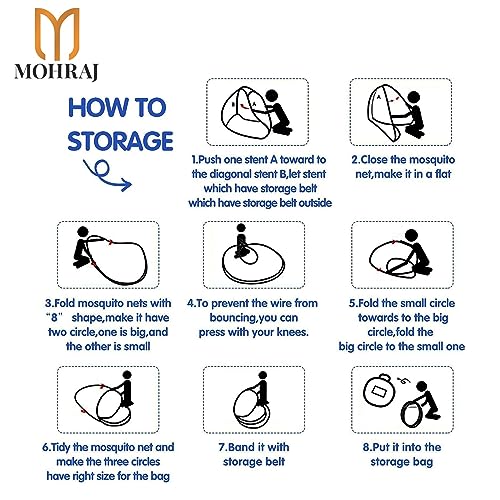 MOHRAJ

HOW TO STORAGE

B A

1.Push one stent A toward to the diagonal stent B,let stent which have storage belt which have storage belt outside

A

2.Close the mosquito net,make it in a flat

3.Fold mosquito nets with "8" shape,make it have two circle,one is big,and the other is small

4.To prevent the wire from bouncing,you can press with your knees.

5.Fold the small circle towards to the big circle,fold the big circle to the small one

6.Tidy the mosquito net and make the three circles have right size for the bag

7.Band it with storage belt

8.Put it into the storage bag