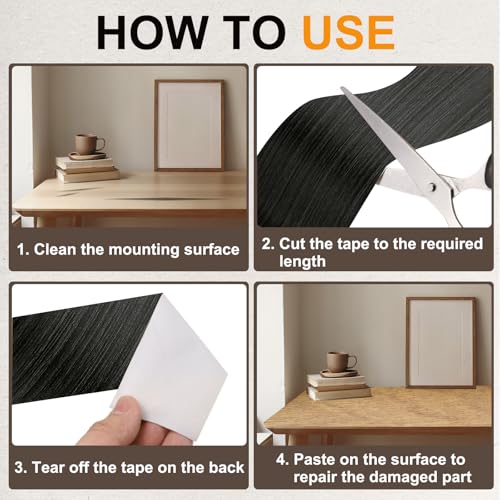 HOW TO USE

1. Clean the mounting surface

2. Cut the tape to the required length

3. Tear off the tape on the back

4. Paste on the surface to repair the damaged part