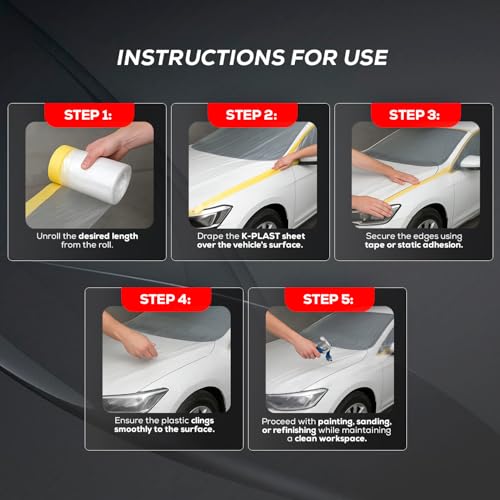 INSTRUCTIONS FOR USE

STEP 1:

Unroll the desired length from the roll.

STEP 2:

Drape the K-PLAST sheet over the vehicle's surface.

STEP 3:

Secure the edges using tape or static adhesion.

STEP 4:

Ensure the plastic clings smoothly to the surface.

STEP 5:

Proceed with painting, sanding, or refinishing while maintaining a clean workspace.