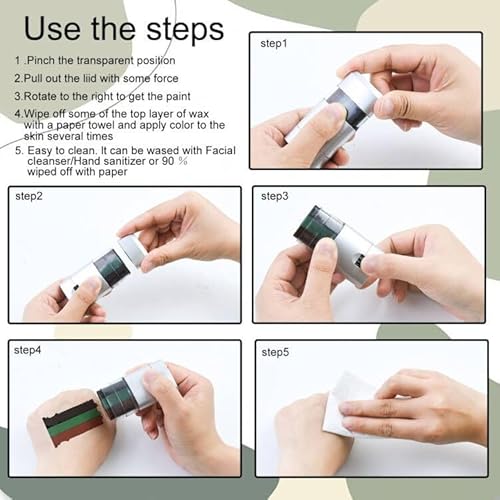 Use the steps

1 .Pinch the transparent position
2.Pull out the liid with some force
3.Rotate to the right to get the paint
4.Wipe off some of the top layer of wax with a paper towel and apply color to the skin several times
5. Easy to clean. It can be wased with Facial cleanser/Hand sanitizer or 90 % wiped off with paper

step1

step2

step3

step4

step5