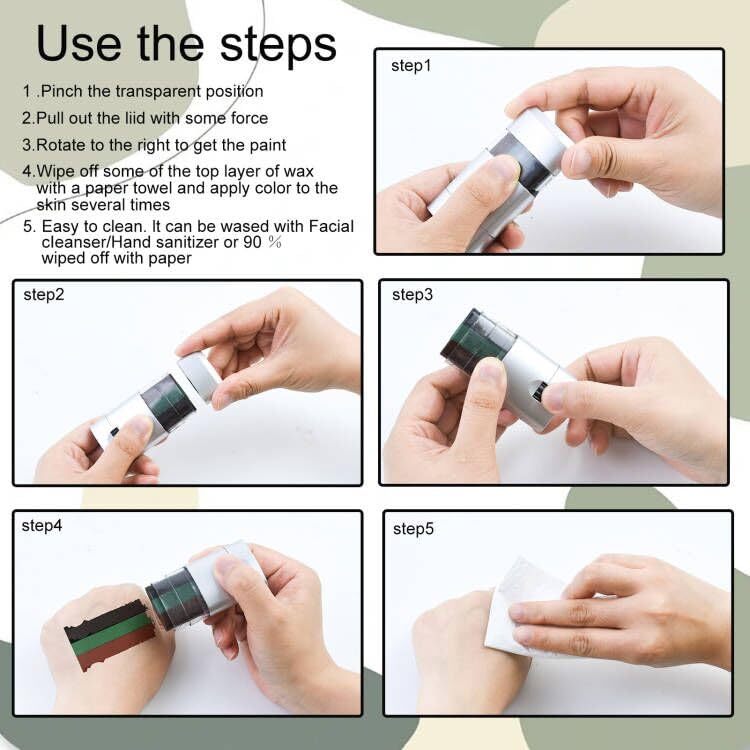 Use the steps

1 .Pinch the transparent position

2.Pull out the liid with some force

3.Rotate to the right to get the paint

4.Wipe off some of the top layer of wax with a paper towel and apply color to the skin several times

5. Easy to clean. It can be wased with Facial cleanser/Hand sanitizer or 90 % wiped off with paper

step1

step2

step3

step4

step5