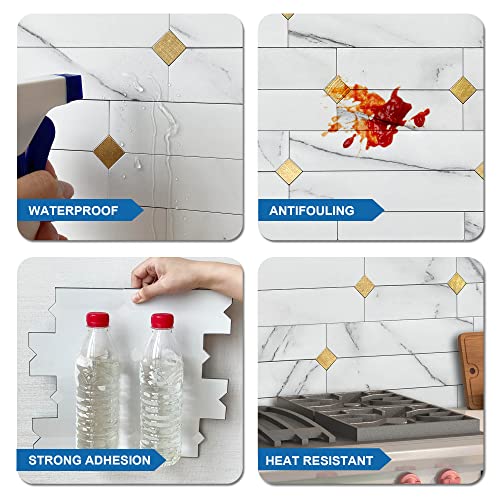 WATERPROOF

ANTIFOULING

STRONG ADHESION

HEAT RESISTANT