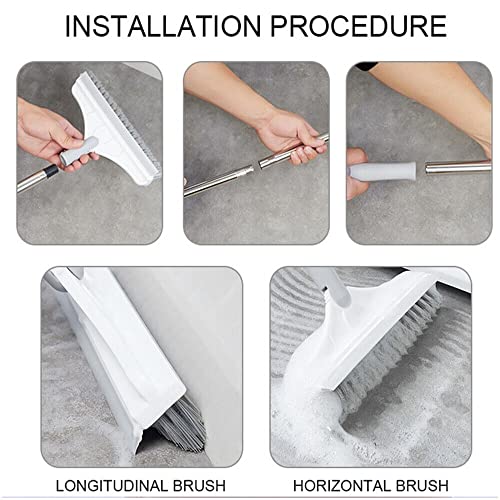 INSTALLATION PROCEDURE

LONGITUDINAL BRUSH

HORIZONTAL BRUSH