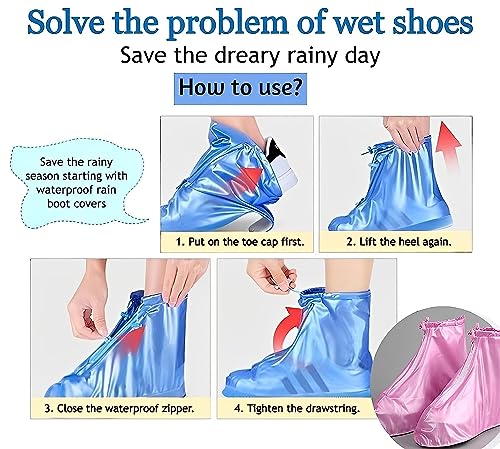 Solve the problem of wet shoes

Save the dreary rainy day

How to use?

Save the rainy season starting with waterproof rain boot covers

1. Put on the toe cap first.

2. Lift the heel again.

3. Close the waterproof zipper.

4. Tighten the drawstring.