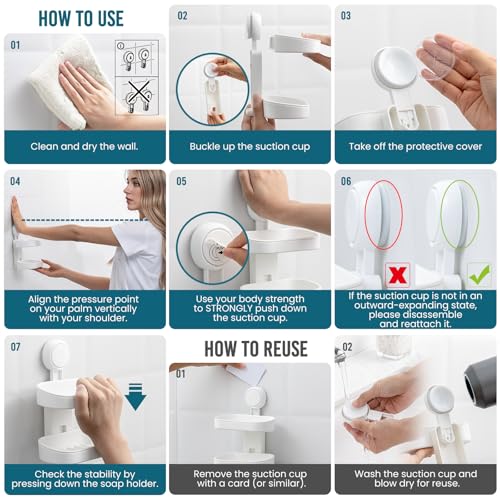 HOW TO USE

01

Clean and dry the wall.

02

Buckle up the suction cup

03

Take off the protective cover

04

Align the pressure point on your palm vertically with your shoulder.

05

Use your body strength to STRONGLY push down the suction cup.

06

If the suction cup is not in an outward-expanding state, please disassemble and reattach it.

07

Check the stability by pressing down the soap holder.

HOW TO REUSE

01

Remove the suction cup with a card (or similar).

02

Wash the suction cup and blow dry for reuse.