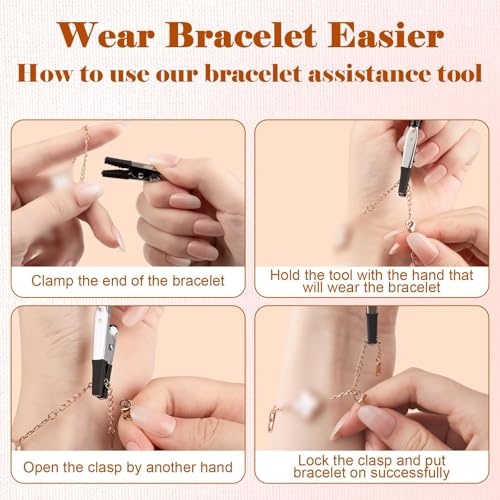 Wear Bracelet Easier
How to use our bracelet assistance tool

Clamp the end of the bracelet

Hold the tool with the hand that will wear the bracelet

Open the clasp by another hand

Lock the clasp and put bracelet on successfully