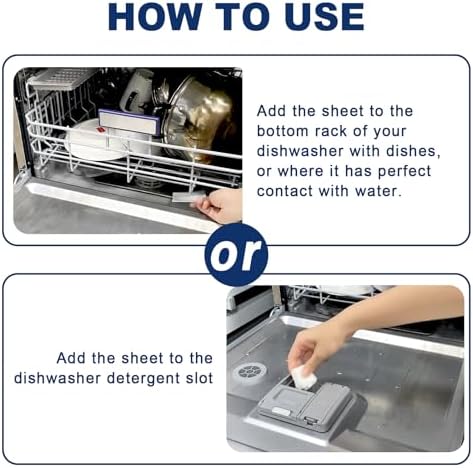 HOW TO USE

Add the sheet to the bottom rack of your dishwasher with dishes, or where it has perfect contact with water.

or

Add the sheet to the dishwasher detergent slot