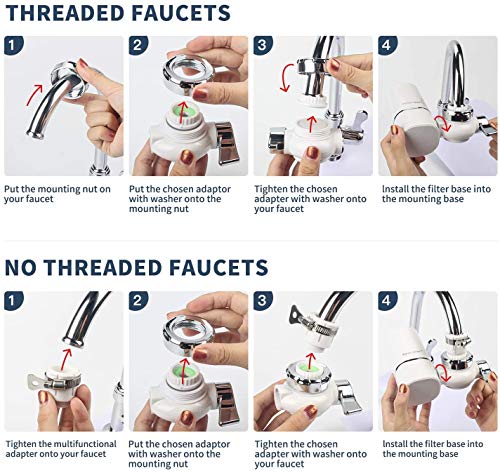 THREADED FAUCETS

1
Put the mounting nut on your faucet

2
Put the chosen adaptor with washer onto the mounting nut

3
Tighten the chosen adapter with washer onto your faucet

4
Install the filter base into the mounting base

NO THREADED FAUCETS

1
Tighten the multifunctional adapter onto your faucet

2
Put the chosen adaptor with washer onto the mounting nut

3
Tighten the chosen adapter with washer onto your faucet

4
Install the filter base into the mounting base