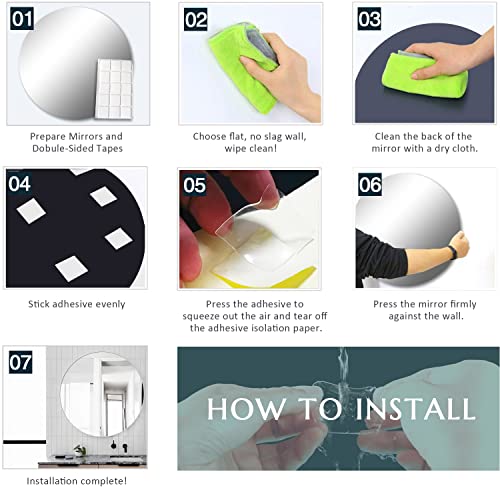 01

Prepare Mirrors and Dobule-Sided Tapes

02

Choose flat, no slag wall, wipe clean!

03

Clean the back of the mirror with a dry cloth.

04

Stick adhesive evenly

05

Press the adhesive to squeeze out the air and tear off the adhesive isolation paper.

06

Press the mirror firmly against the wall.

07

Installation complete!

HOW TO INSTALL