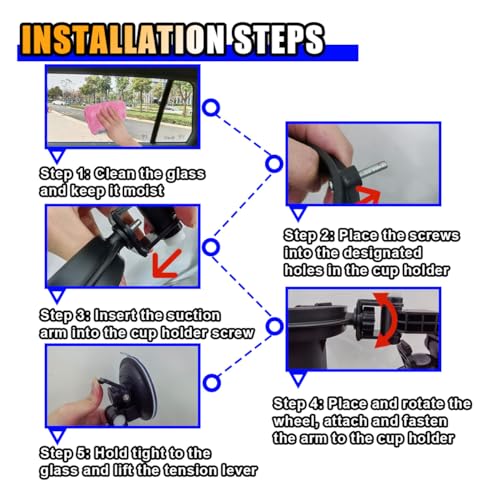 INSTALLATION STEPS

Step 1: Clean the glass and keep it moist

Step 2: Place the screws into the designated holes in the cup holder

Step 3: Insert the suction arm into the cup holder screw

Step 4: Place and rotate the wheel, attach and fasten the arm to the cup holder

Step 5: Hold tight to the glass and lift the tension lever