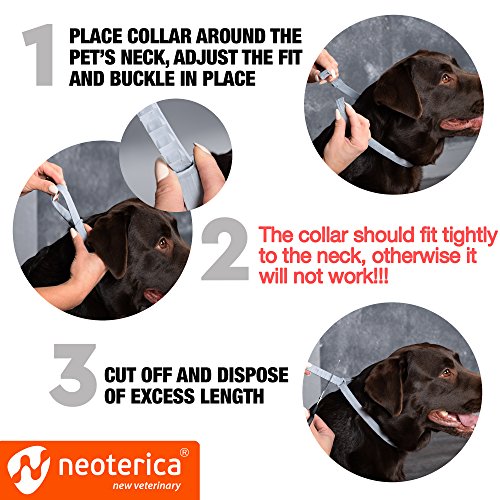 1 PLACE COLLAR AROUND THE PET'S NECK, ADJUST THE FIT AND BUCKLE IN PLACE

2 The collar should fit tightly to the neck, otherwise it will not work!!!

3 CUT OFF AND DISPOSE OF EXCESS LENGTH

neoterica®
new veterinary