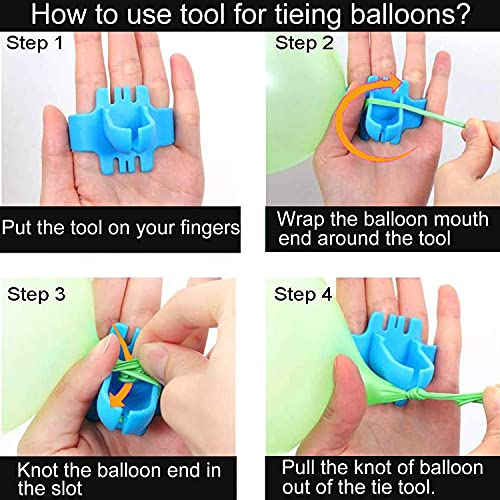 How to use tool for tieing balloons?

Step 1

Put the tool on your fingers

Step 2

Wrap the balloon mouth end around the tool

Step 3

Knot the balloon end in the slot

Step 4

Pull the knot of balloon out of the tie tool.