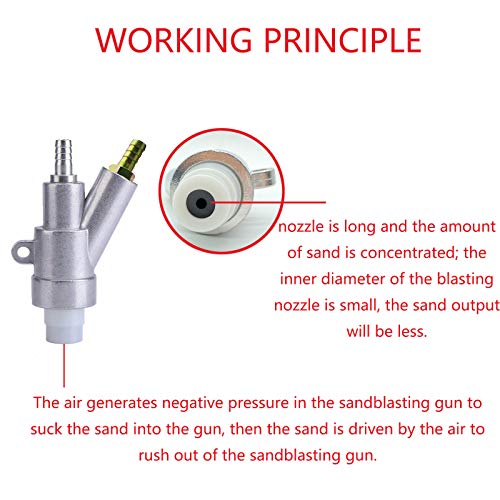 WORKING PRINCIPLE

nozzle is long and the amount of sand is concentrated; the inner diameter of the blasting nozzle is small, the sand output will be less.

The air generates negative pressure in the sandblasting gun to suck the sand into the gun, then the sand is driven by the air to rush out of the sandblasting gun.