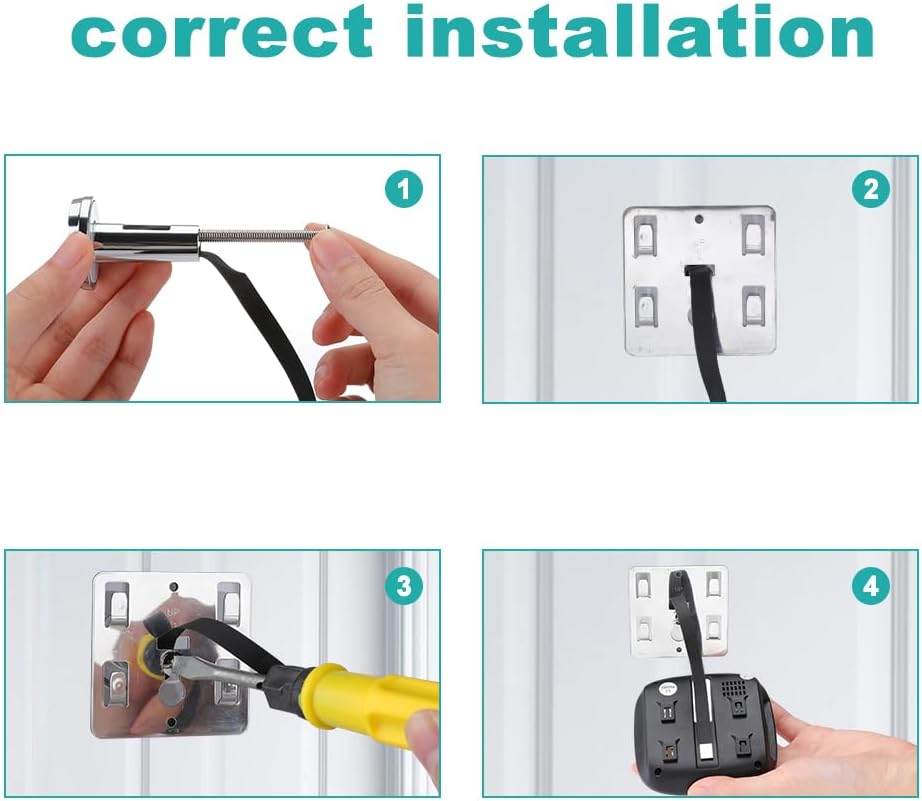 correct installation

1

2

3

4