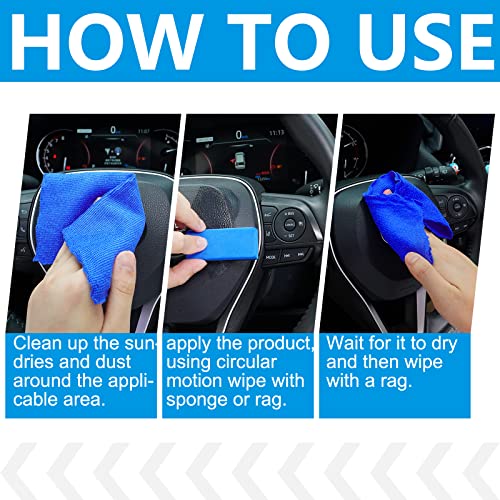 HOW TO USE

Clean up the sundries and dust around the applicable area.

apply the product, using circular motion wipe with sponge or rag.

Wait for it to dry and then wipe with a rag.