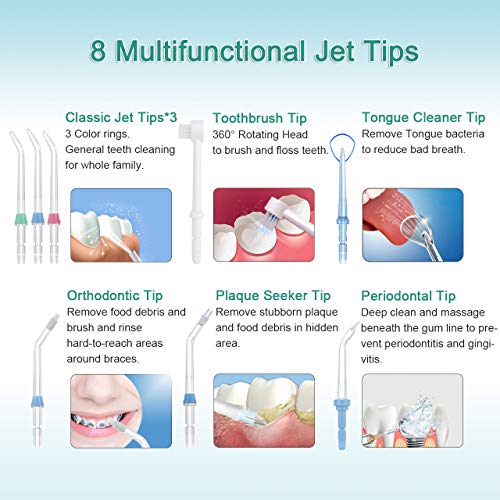 8 Multifunctional Jet Tips

Classic Jet Tips*3
3 Color rings. General teeth cleaning for whole family.

Toothbrush Tip
360° Rotating Head to brush and floss teeth.

Tongue Cleaner Tip
Remove Tongue bacteria to reduce bad breath.

Orthodontic Tip
Remove food debris and brush and rinse hard-to-reach areas around braces.

Plaque Seeker Tip
Remove stubborn plaque and food debris in hidden area.

Periodontal Tip
Deep clean and massage beneath the gum line to prevent periodontitis and gingivitis.