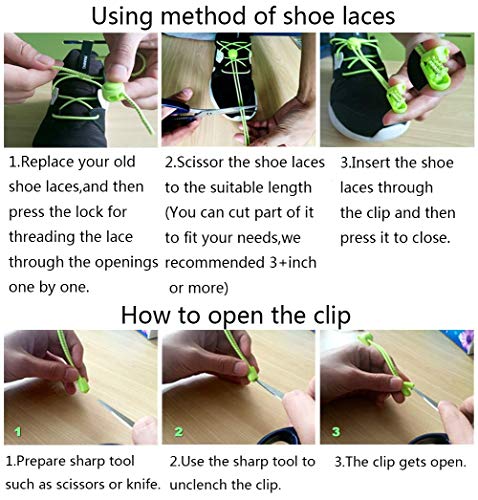 Using method of shoe laces

1.Replace your old shoe laces,and then press the lock for threading the lace through the openings one by one.

2.Scissor the shoe laces to the suitable length (You can cut part of it to fit your needs,we recommended 3+inch or more)

3.Insert the shoe laces through the clip and then press it to close.

How to open the clip

1

2

3

1.Prepare sharp tool such as scissors or knife.

2.Use the sharp tool to unclench the clip.

3.The clip gets open.