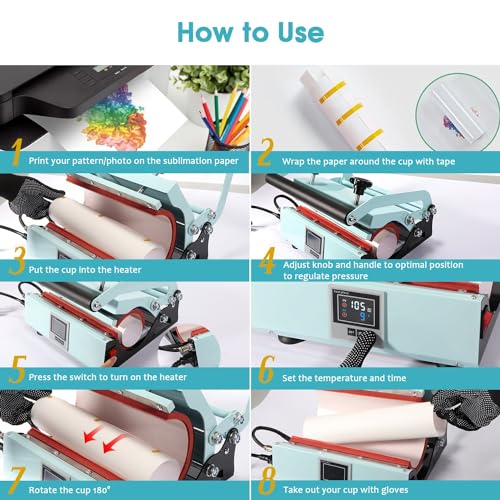 How to Use

1 Print your pattern/photo on the sublimation paper

2 Wrap the paper around the cup with tape

3 Put the cup into the heater

4 Adjust knob and handle to optimal position to regulate pressure

5 Press the switch to turn on the heater

105
9

6 Set the temperature and time

7 Rotate the cup 180°

8 Take out your cup with gloves