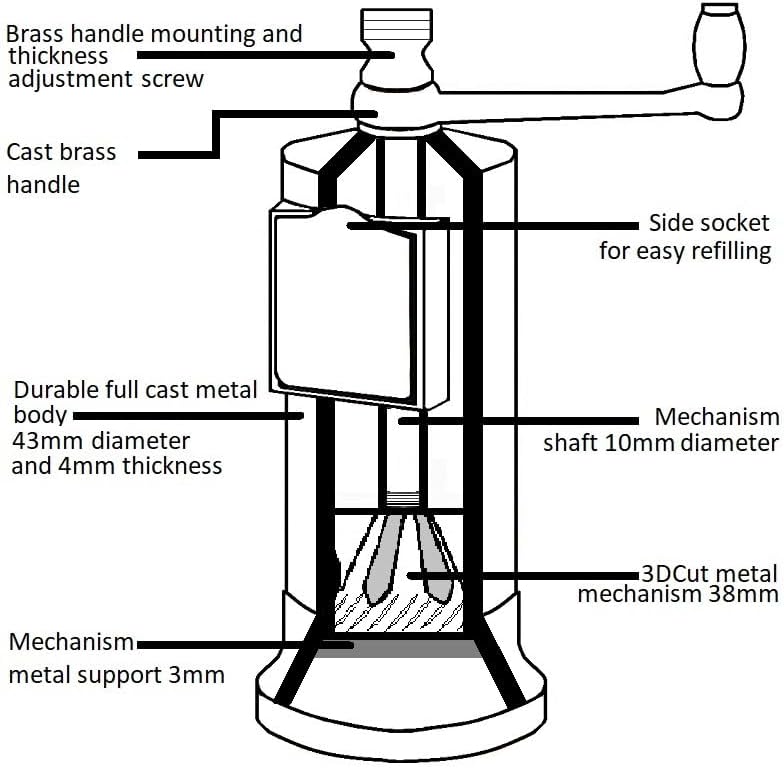 Brass handle mounting and thickness adjustment screw

Cast brass handle

Side socket for easy refilling

Durable full cast metal body 43mm diameter and 4mm thickness

Mechanism shaft 10mm diameter

3DCut metal mechanism 38mm

Mechanism metal support 3mm