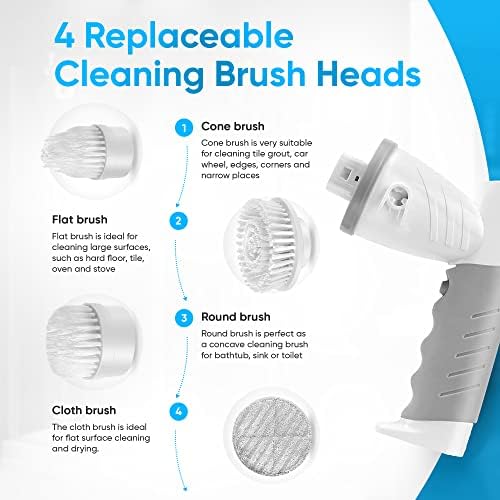 4 Replaceable Cleaning Brush Heads

1 Cone brush
Cone brush is very suitable for cleaning tile grout, car wheel, edges, corners and narrow places

2 Flat brush
Flat brush is ideal for cleaning large surfaces, such as hard floor, tile, oven and stove

3 Round brush
Round brush is perfect as a concave cleaning brush for bathtub, sink or toilet

4 Cloth brush
The cloth brush is ideal for flat surface cleaning and drying.