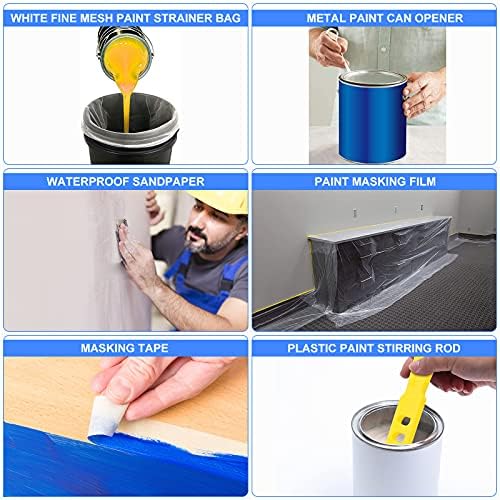 WHITE FINE MESH PAINT STRAINER BAG

METAL PAINT CAN OPENER

WATERPROOF SANDPAPER

PAINT MASKING FILM

MASKING TAPE

PLASTIC PAINT STIRRING ROD