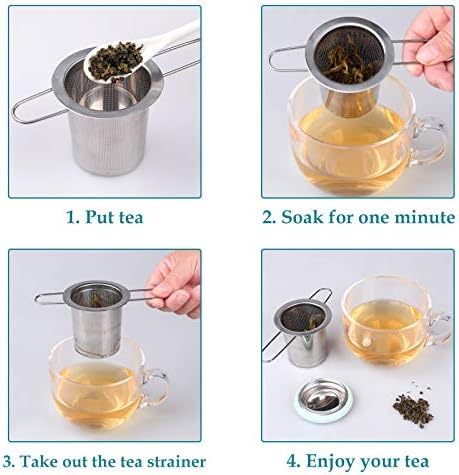 1. Put tea

2. Soak for one minute

3. Take out the tea strainer

4. Enjoy your tea