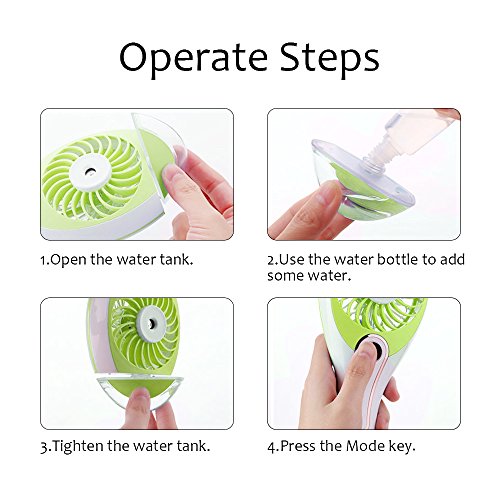 Operate Steps

1.Open the water tank.

2.Use the water bottle to add some water.

3.Tighten the water tank.

4.Press the Mode key.