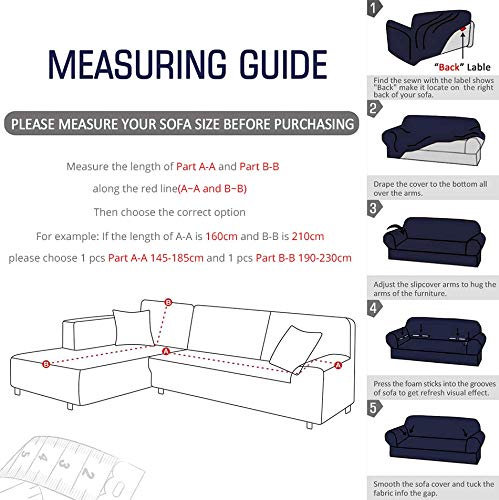 MEASURING GUIDE

PLEASE MEASURE YOUR SOFA SIZE BEFORE PURCHASING

Measure the length of Part A-A and Part B-B

along the red line(A–A and B–B)

Then choose the correct option

For example: If the length of A-A is 160cm and B-B is 210cm

please choose 1 pcs Part A-A 145-185cm and 1 pcs Part B-B 190-230cm

B

B

A

A

5 4 3 2

1

"Back" Lable

Find the sewn with the label shows "Back" make it locate on the right back of your sofa.

2

Drape the cover to the bottom all over the arms.

3

Adjust the slipcover arms to hug the arms of the furniture.

4

Press the foam sticks into the grooves of sofa to get refresh visual effect.

5

Smooth the sofa cover and tuck the fabric info the gap.