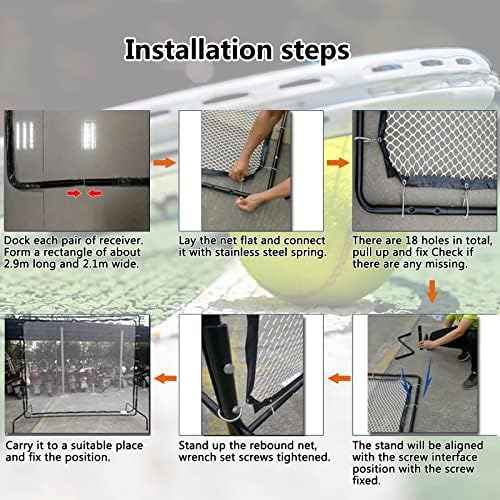 Installation steps

Dock each pair of receiver. Form a rectangle of about 2.9m long and 2.1m wide.

Lay the net flat and connect it with stainless steel spring.

There are 18 holes in total, pull up and fix Check if there are any missing.

The stand will be aligned with the screw interface position with the screw fixed.

Stand up the rebound net, wrench set screws tightened.

Carry it to a suitable place and fix the position.