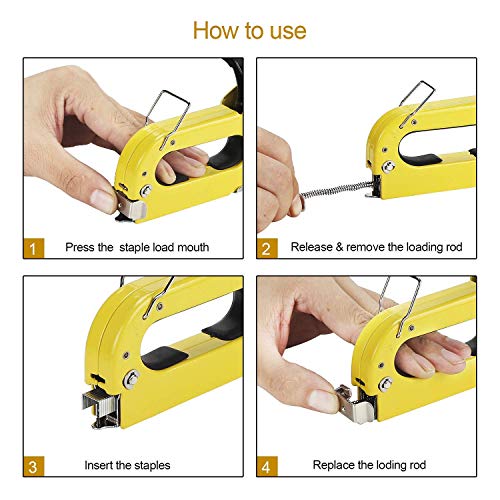 How to use

1 Press the staple load mouth

2 Release & remove the loading rod

3 Insert the staples

4 Replace the loding rod