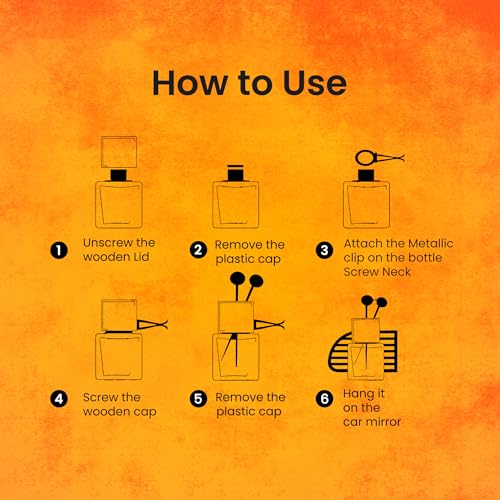 How to Use

1 Unscrew the wooden Lid

2 Remove the plastic cap

3 Attach the Metallic clip on the bottle Screw Neck

4 Screw the wooden cap

5 Remove the plastic cap

6 Hang it on the car mirror