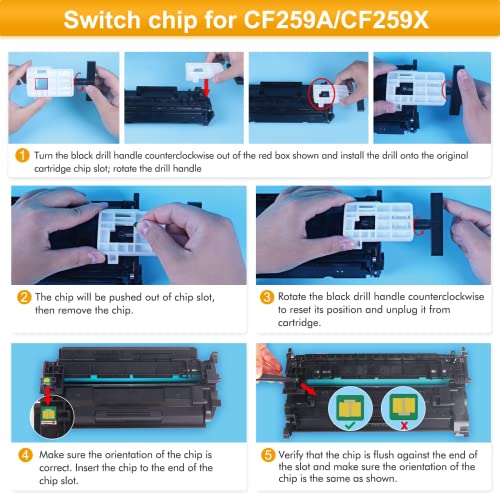 Switch chip for CF259A/CF259X

1 Turn the black drill handle counterclockwise out of the red box shown and install the drill onto the original cartridge chip slot; rotate the drill handle

2 The chip will be pushed out of chip slot, then remove the chip.

3 Rotate the black drill handle counterclockwise to reset its position and unplug it from cartridge.

4 Make sure the orientation of the chip is correct. Insert the chip to the end of the chip slot.

5 Verify that the chip is flush against the end of the slot and make sure the orientation of the chip is the same as shown.