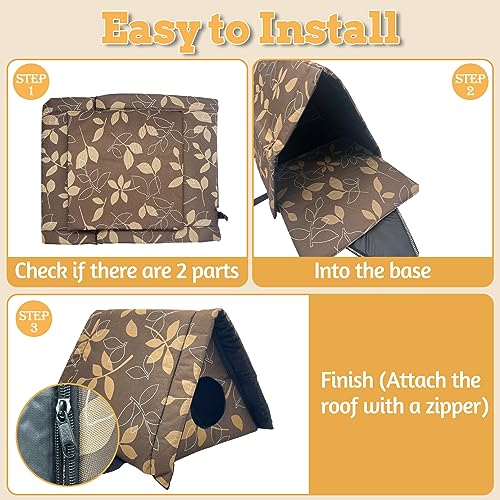 Easy to Install

STEP 1

Check if there are 2 parts

STEP 2

Into the base

STEP 3

Finish (Attach the roof with a zipper)