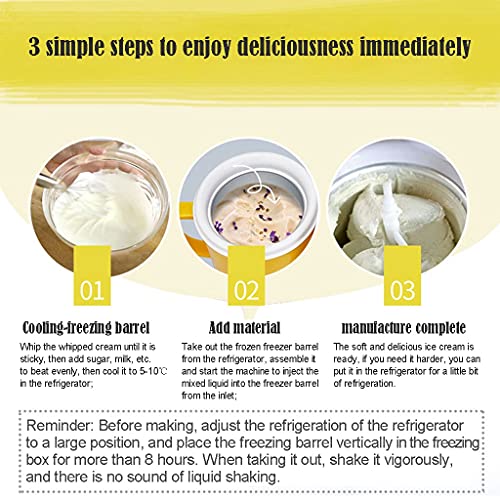 3 simple steps to enjoy deliciousness immediately

01

Cooling-freezing barrel

Whip the whipped cream until it is sticky, then add sugar, milk, etc. to beat evenly, then cool it to 5-10℃ in the refrigerator;

02

Add material

Take out the frozen freezer barrel from the refrigerator, assemble it and start the machine to inject the mixed liquid into the freezer barrel from the inlet;

03

manufacture complete

The soft and delicious ice cream is ready, if you need it harder, you can put it in the refrigerator for a little bit of refrigeration.

Reminder: Before making, adjust the refrigeration of the refrigerator to a large position, and place the freezing barrel vertically in the freezing box for more than 8 hours. When taking it out, shake it vigorously, and there is no sound of liquid shaking.