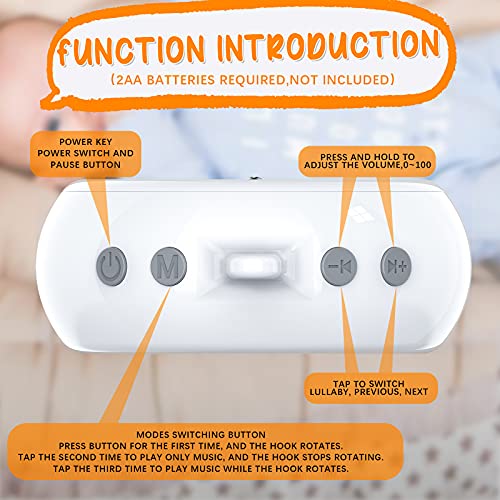 FUNCTION INTRODUCTION
(2AA BATTERIES REQUIRED,NOT INCLUDED)

POWER KEY
POWER SWITCH AND PAUSE BUTTON

PRESS AND HOLD TO ADJUST THE VOLUME,0~100

M

TAP TO SWITCH
LULLABY, PREVIOUS, NEXT

MODES SWITCHING BUTTON
PRESS BUTTON FOR THE FIRST TIME, AND THE HOOK ROTATES.
TAP THE SECOND TIME TO PLAY ONLY MUSIC, AND THE HOOK STOPS ROTATING.
TAP THE THIRD TIME TO PLAY MUSIC WHILE THE HOOK ROTATES.