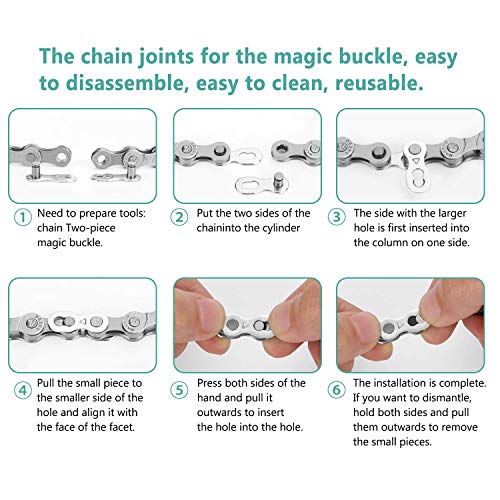 The chain joints for the magic buckle, easy to disassemble, easy to clean, reusable.

1 Need to prepare tools: chain Two-piece magic buckle.

2 Put the two sides of the chaininto the cylinder

3 The side with the larger hole is first inserted into the column on one side.

4 Pull the small piece to the smaller side of the hole and align it with the face of the facet.

5 Press both sides of the hand and pull it outwards to insert the hole into the hole.

6 The installation is complete. If you want to dismantle, hold both sides and pull them outwards to remove the small pieces.