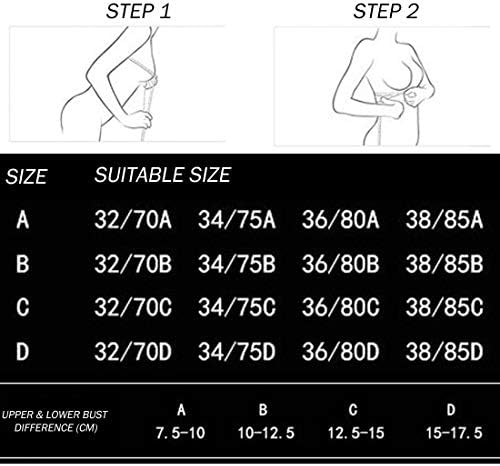 STEP 1

STEP 2

| SIZE | SUITABLE SIZE | | | |
|---|---|---|---|---|
| A | 32/70A | 34/75A | 36/80A | 38/85A |
| B | 32/70B | 34/75B | 36/80B | 38/85B |
| C | 32/70C | 34/75C | 36/80C | 38/85C |
| D | 32/70D | 34/75D | 36/80D | 38/85D |

| UPPER & LOWER BUST DIFFERENCE (CM) | A | B | C | D |
|---|---|---|---|---|
| | 7.5-10 | 10-12.5 | 12.5-15 | 15-17.5 |