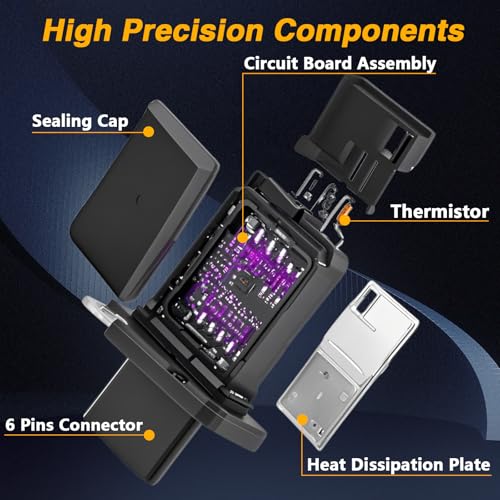 High Precision Components

Circuit Board Assembly

Sealing Cap

Thermistor

6 Pins Connector

Heat Dissipation Plate