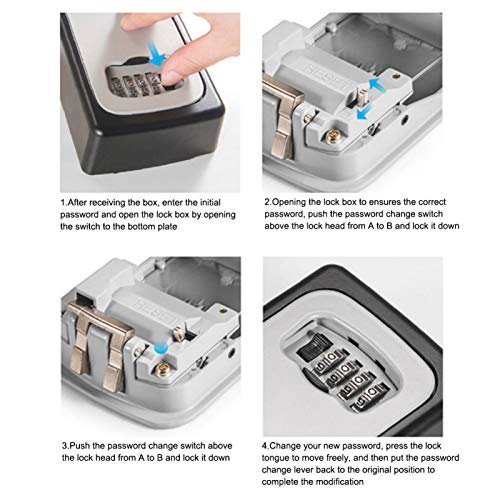 1.After receiving the box, enter the initial password and open the lock box by opening the switch to the bottom plate

2.Opening the lock box to ensures the correct password, push the password change switch above the lock head from A to B and lock it down

3.Push the password change switch above the lock head from A to B and lock it down

4.Change your new password, press the lock tongue to move freely, and then put the password change lever back to the original position to complete the modification