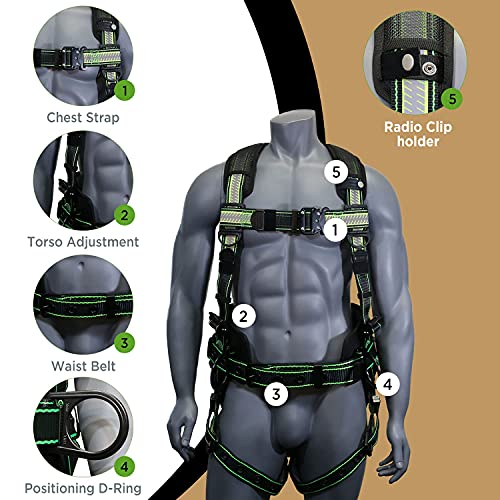 1
Chest Strap

2
Torso Adjustment

3
Waist Belt

4
Positioning D-Ring

5
Radio Clip holder

5
1
2
3
4