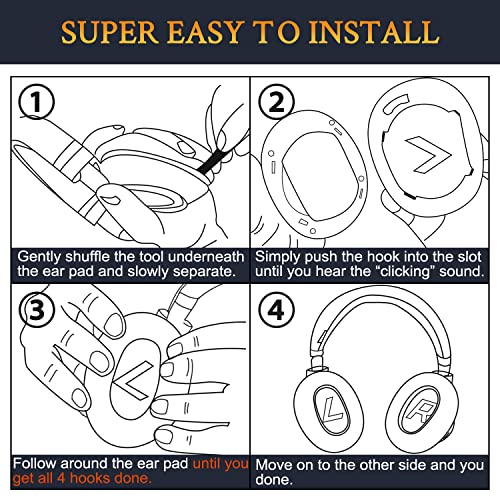 SUPER EASY TO INSTALL

1

Gently shuffle the tool underneath the ear pad and slowly separate.

2

Simply push the hook into the slot until you hear the “clicking” sound.

3

Follow around the ear pad until you get all 4 hooks done.

4

L

R

Move on to the other side and you done.