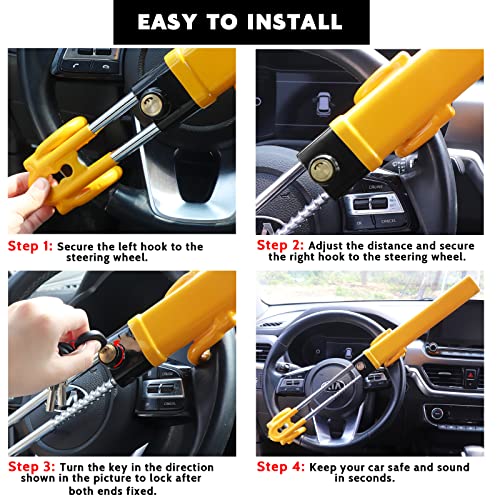 EASY TO INSTALL

Step 1: Secure the left hook to the steering wheel.

Step 2: Adjust the distance and secure the right hook to the steering wheel.

Step 3: Turn the key in the direction shown in the picture to lock after both ends fixed.

Step 4: Keep your car safe and sound in seconds.